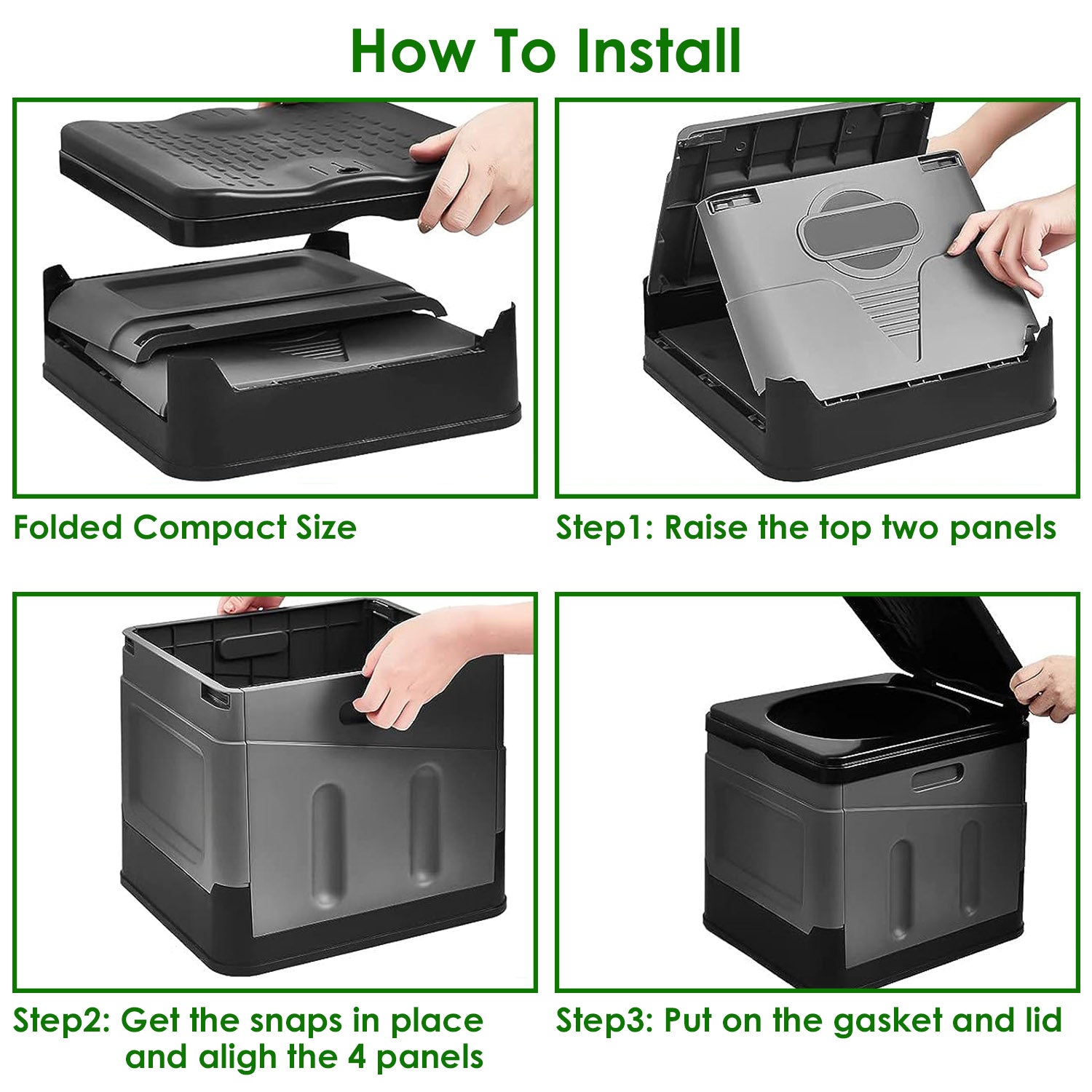 How To Install

Folded Compact Size

Step1: Raise the top two panels

Step2: Get the snaps in place and aligh the 4 panels

Step3: Put on the gasket and lid