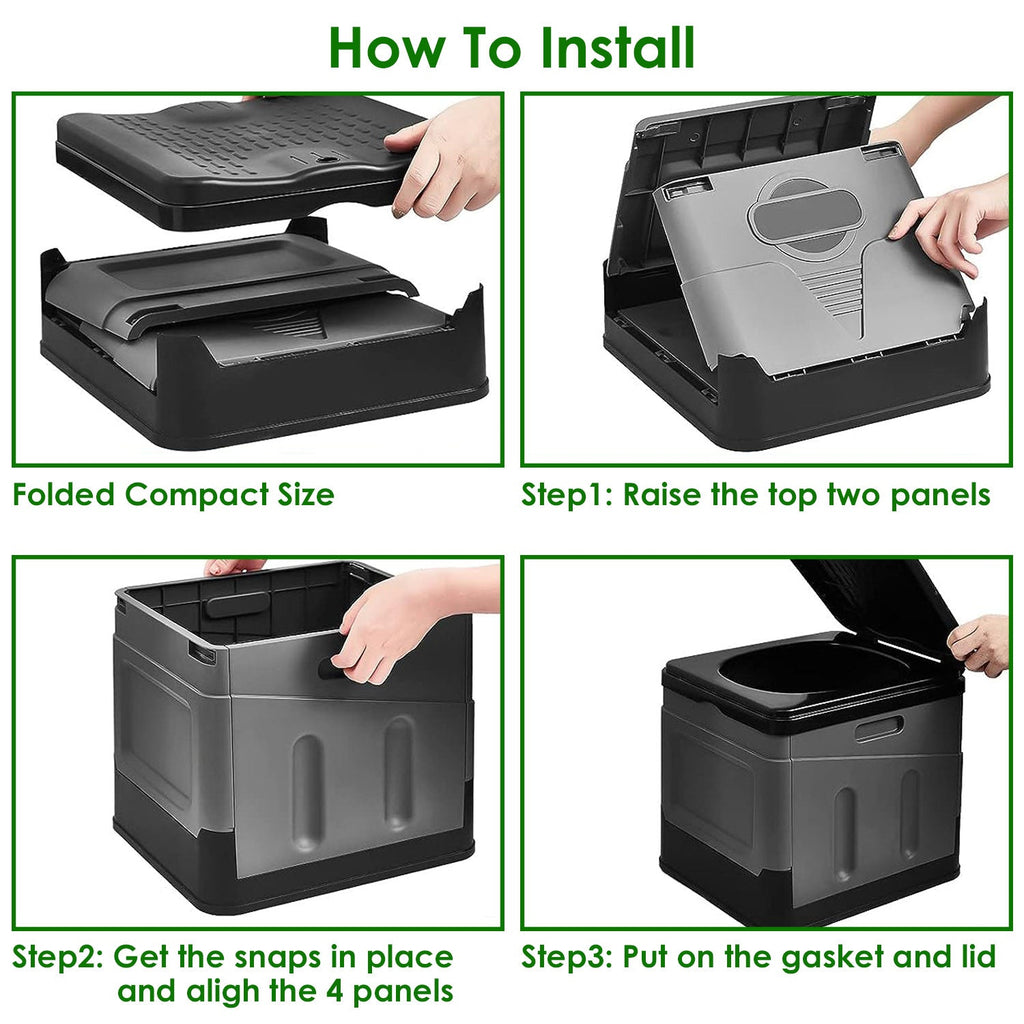 How To Install

Folded Compact Size

Step1: Raise the top two panels

Step2: Get the snaps in place and aligh the 4 panels

Step3: Put on the gasket and lid