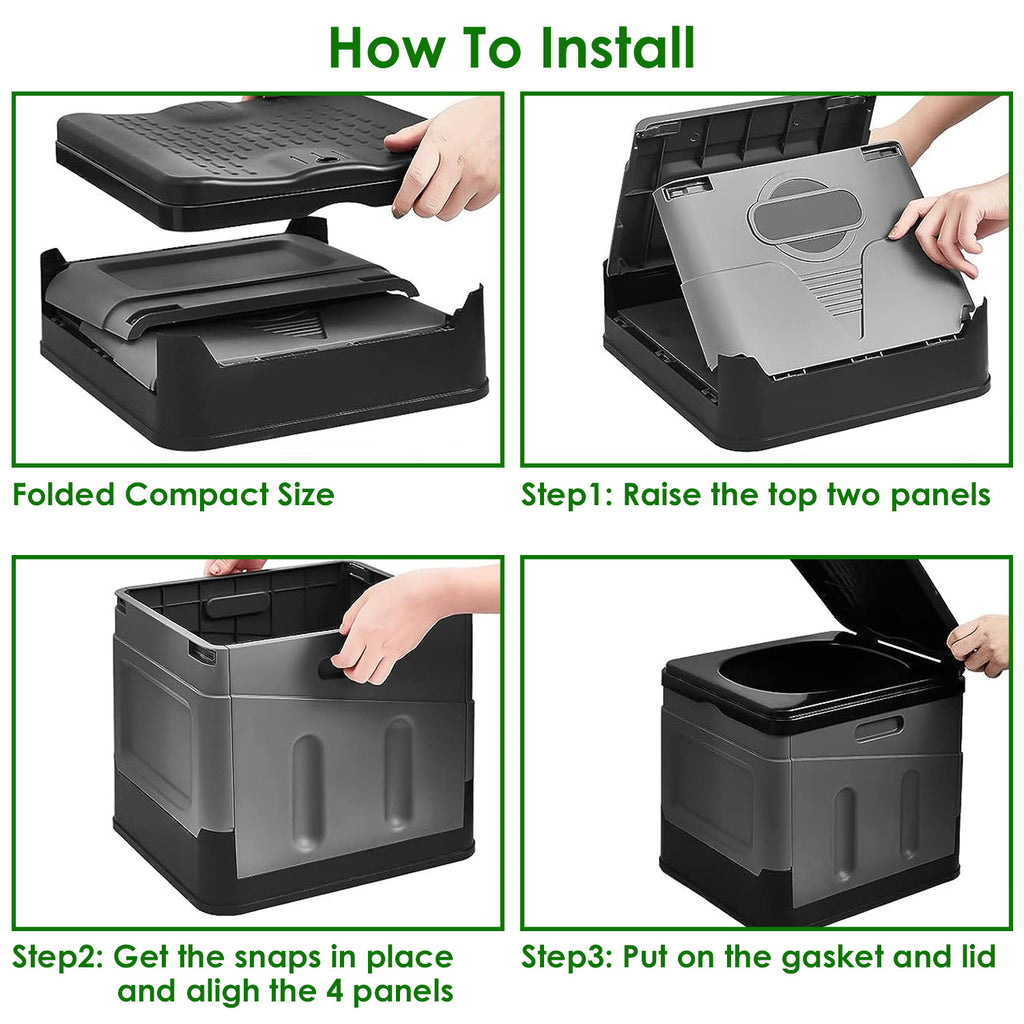 How To Install

Folded Compact Size

Step1: Raise the top two panels

Step2: Get the snaps in place and aligh the 4 panels

Step3: Put on the gasket and lid