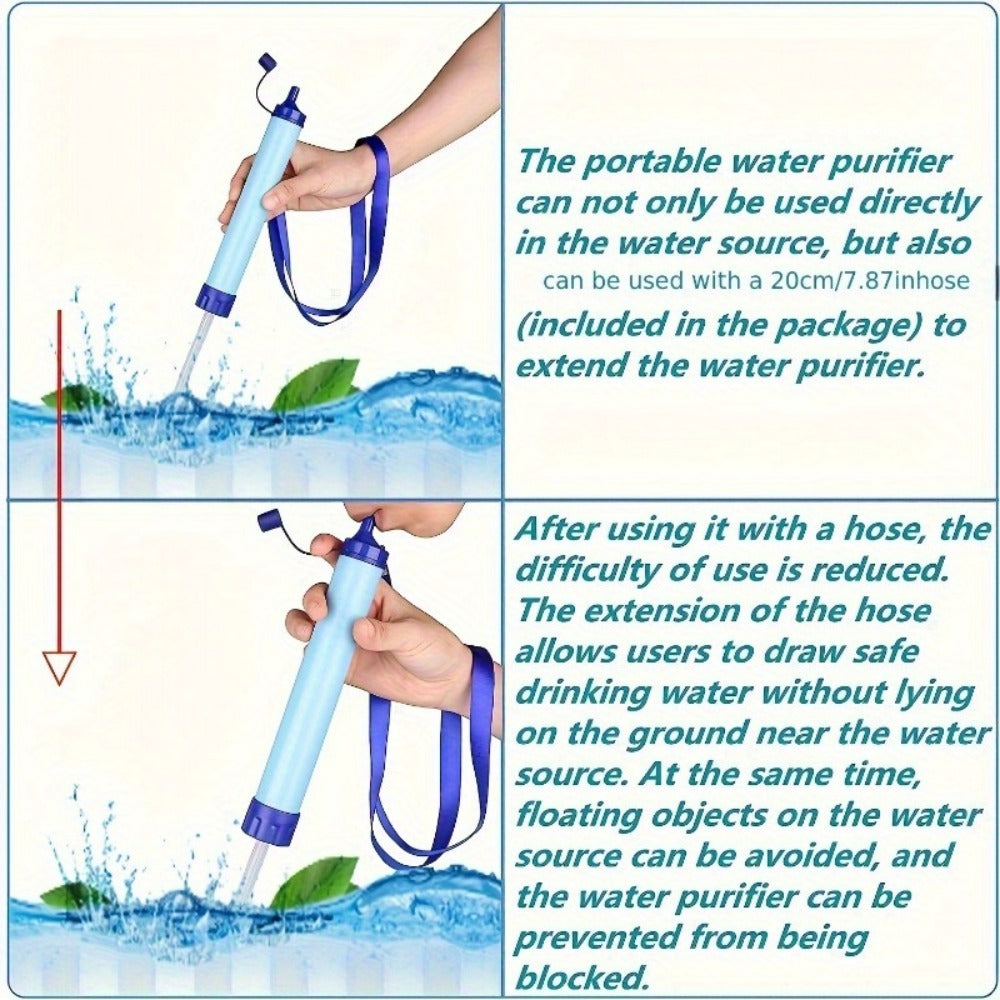 The portable water purifier can not only be used directly in the water source, but also can be used with a 20cm/7.87inhose (included in the package) to extend the water purifier.

After using it with a hose, the difficulty of use is reduced. The extension of the hose allows users to draw safe drinking water without lying on the ground near the water source. At the same time, floating objects on the water source can be avoided, and the water purifier can be prevented from being blocked.